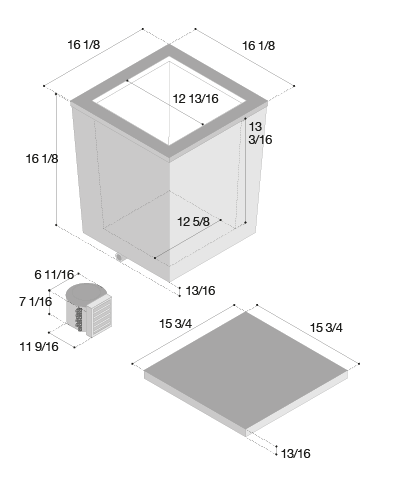 16 1/8

16 1/8

12 13/16

13 3/16

16 1/8

12 5/8

13/16

6 11/16

7 1/16

11 9/16

15 3/4

15 3/4

13/16